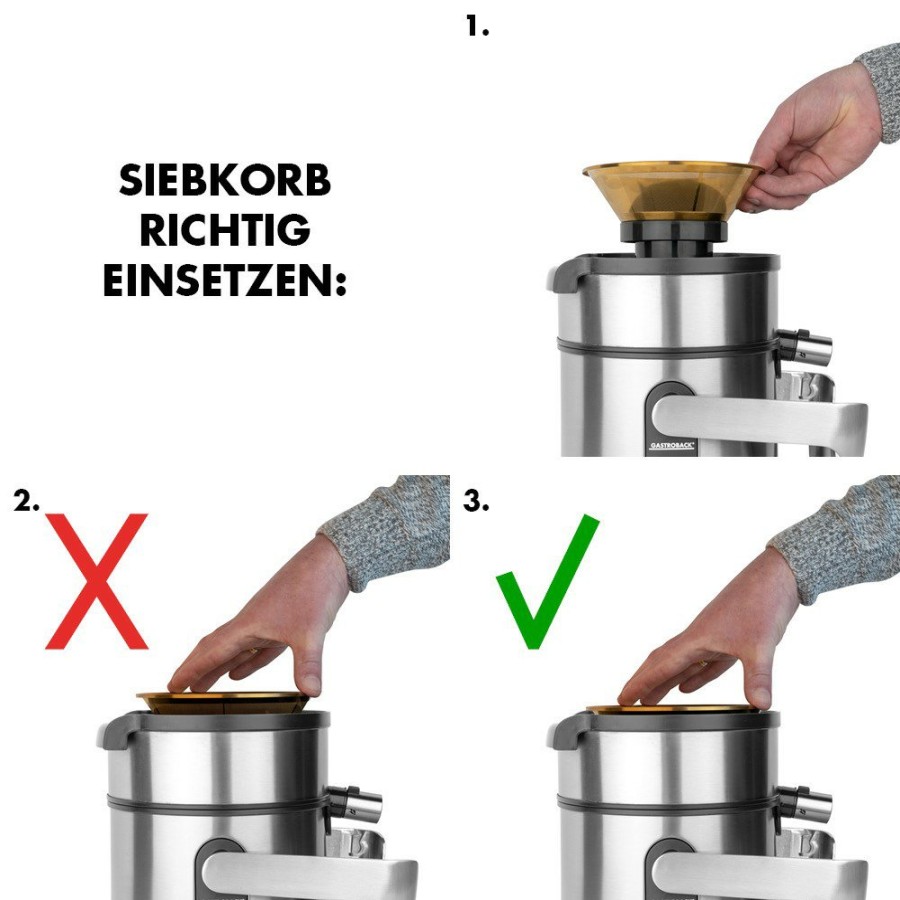 1.

SIEBKORB RICHTIG EINSETZEN:

GASTROBACK

2.

3.